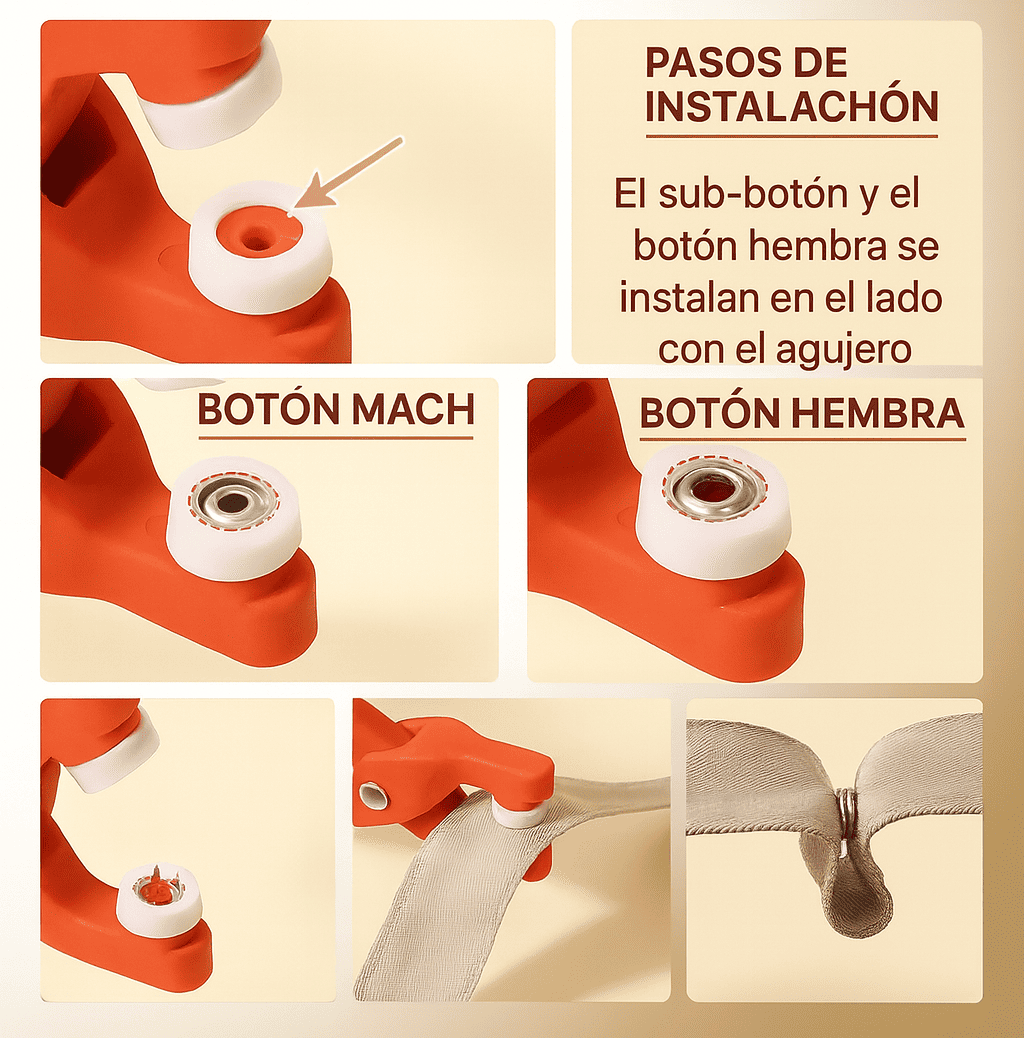 PASOS DE INSTALACHÓN

El sub-botón y el botón hembra se instalan en el lado con el agujero

BOTÓN MACH

BOTÓN HEMBRA