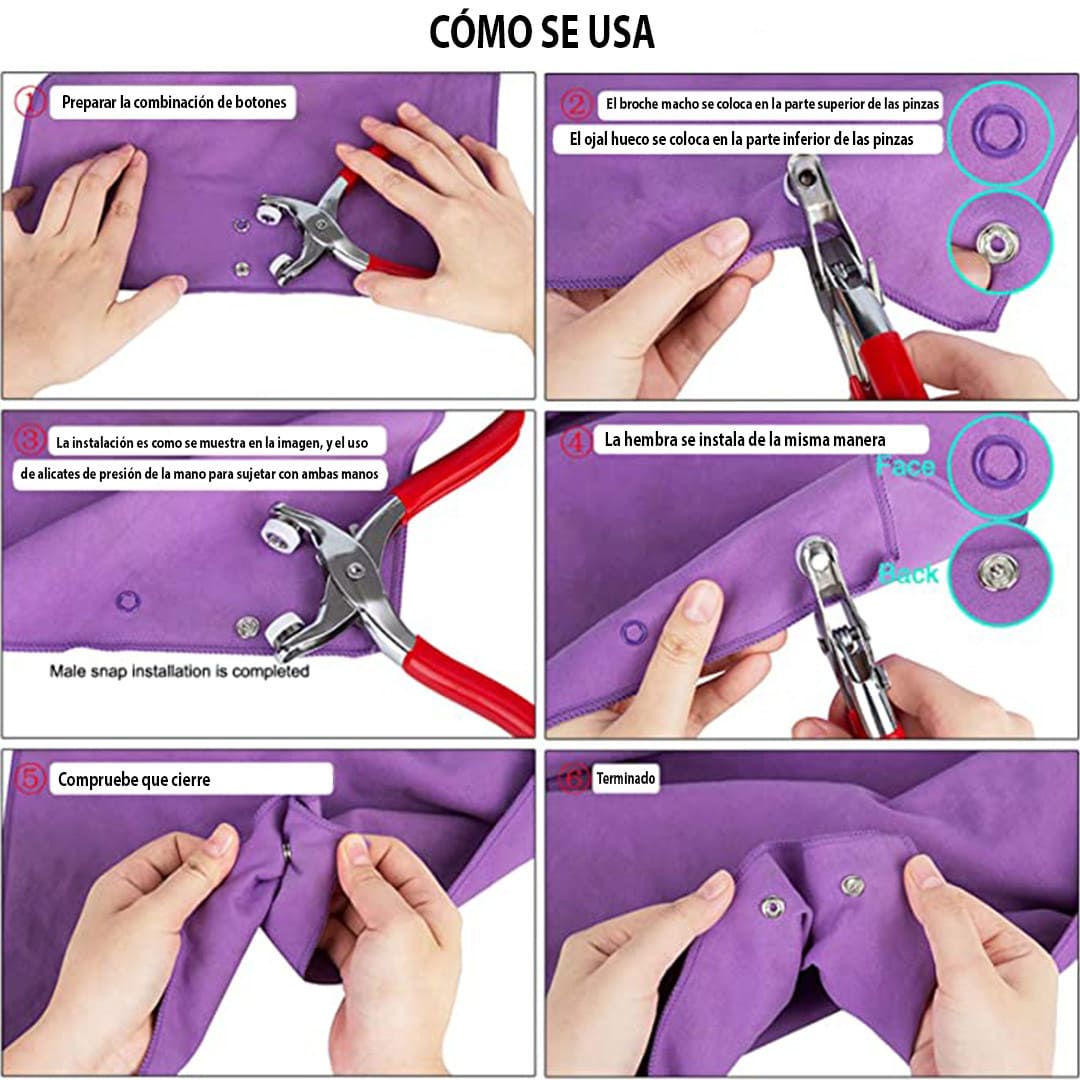 CÓMO SE USA

① Preparar la combinación de botones

② El broche macho se coloca en la parte superior de las pinzas

El ojal hueco se coloca en la parte inferior de las pinzas

③ La instalación es como se muestra en la imagen, y el uso de alicates de presión de la mano para sujetar con ambas manos

Male snap installation is completed

④ La hembra se instala de la misma manera

Face

Back

⑤ Compruebe que cierre

⑥ Terminado