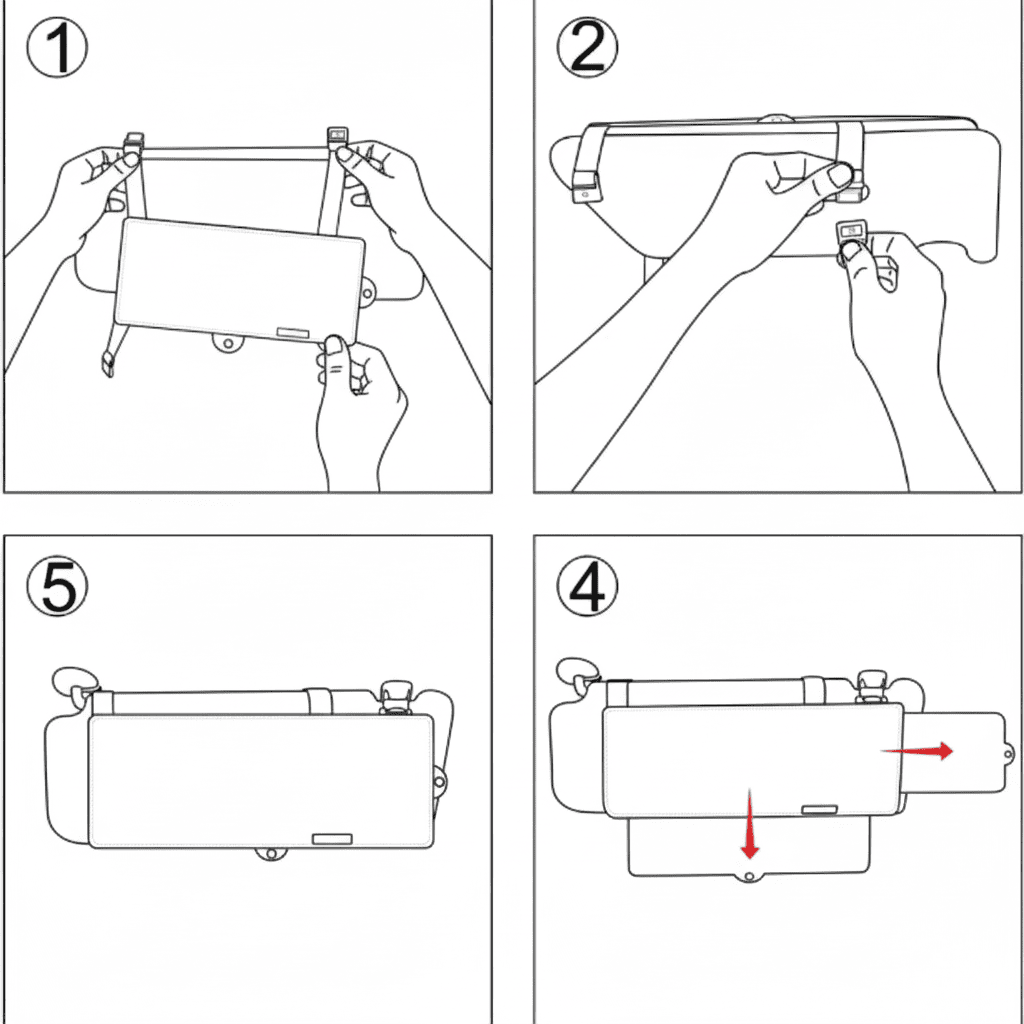 ①

②

⑤

④